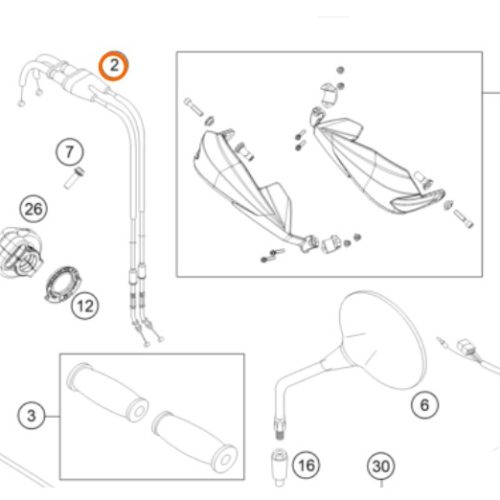 2
7
26
12
3
6
16
30