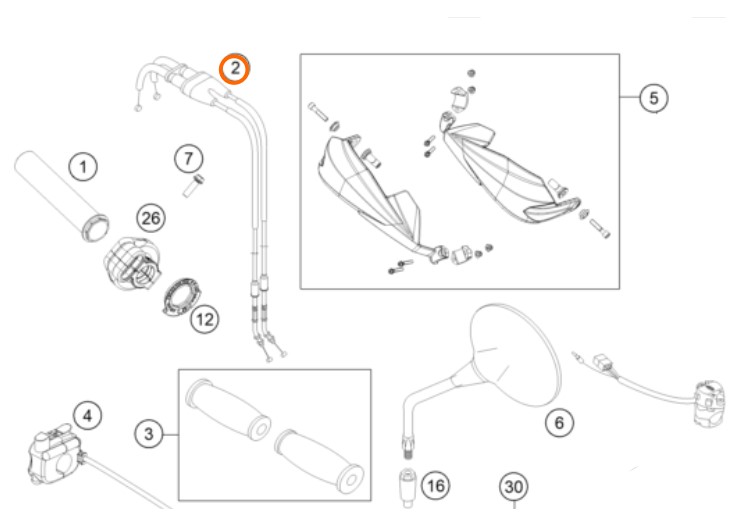 2
5
1
7
26
12
4
3
6
16
30