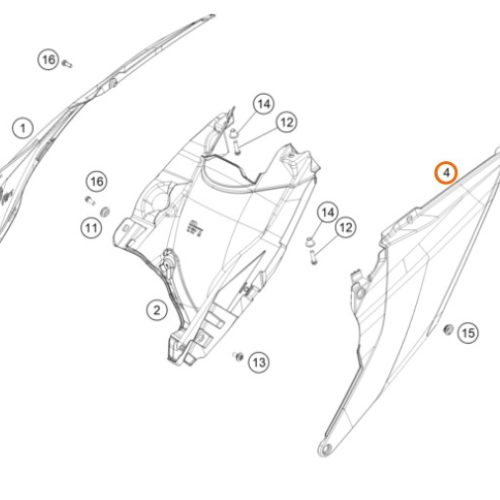 16

1

14

12

4

16

11

14

12

2

15

13