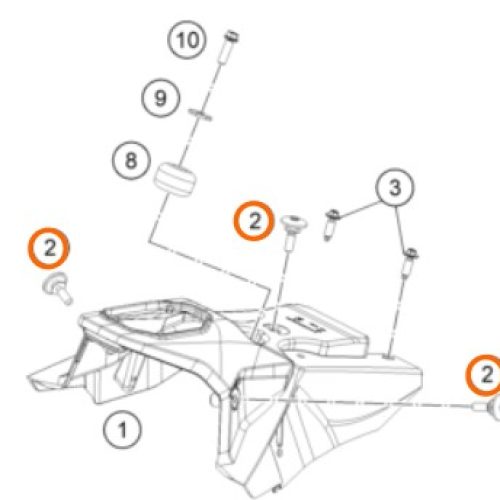 10
9
8
3
2
2
2
1