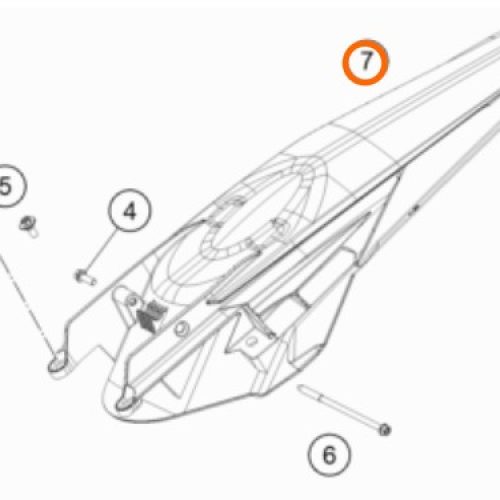 7
5
4
6