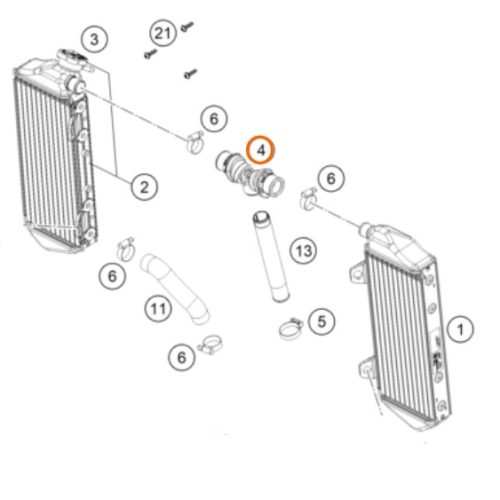 3
21
6
4
6
2
13
6
11
5
1
6