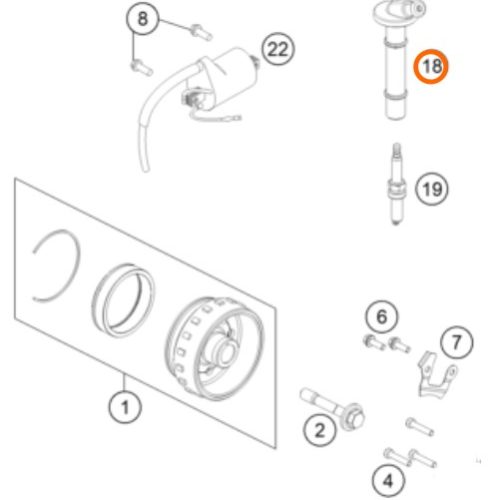 8
22
18
19
6
7
1
2
4