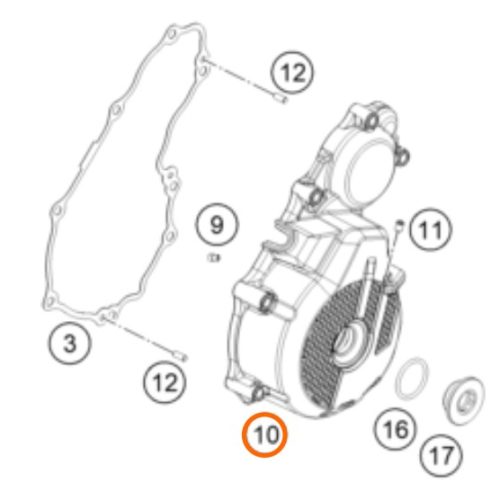 12

9

11

3

12

10

16

17