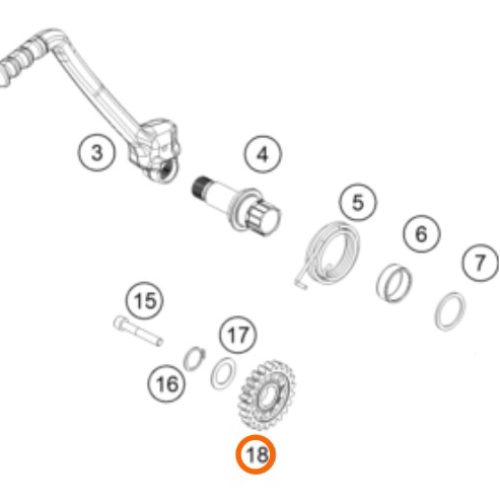 3
4
5
6
7
15
17
16
18