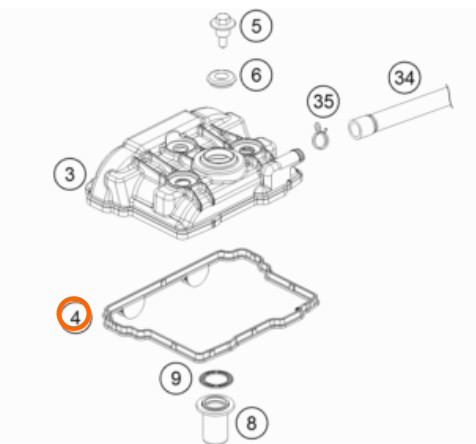 5
6
34
35
3
4
9
8