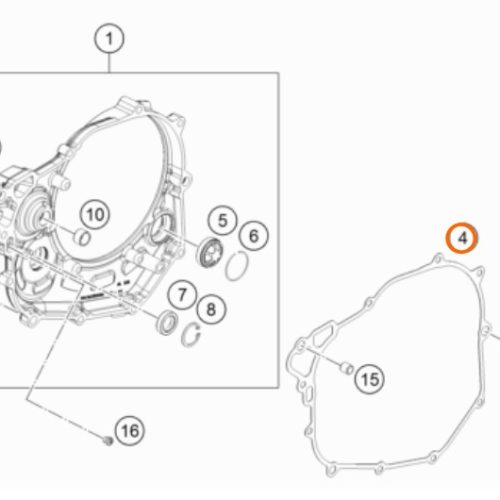 1
10
5
6
4
7
8
15
16