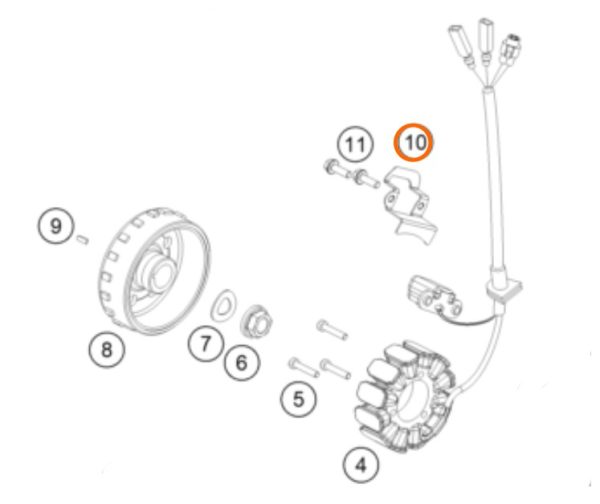 11
10
9
8
7
6
5
4