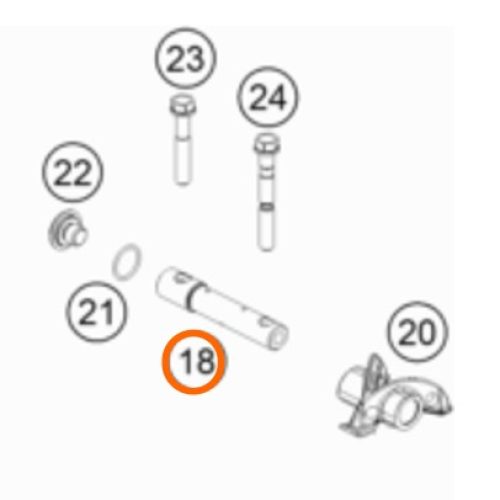 23
24
22
21
18
20