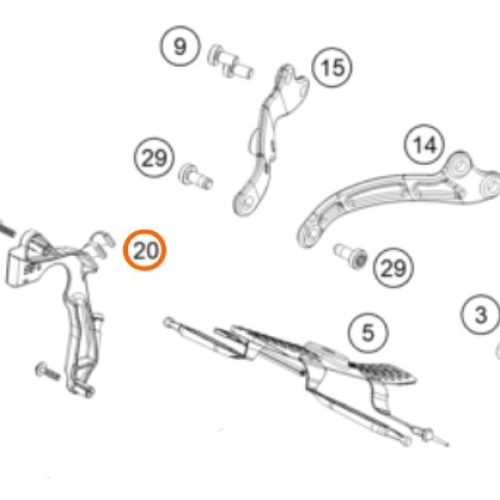 9
15
29
14
20
29
3
5