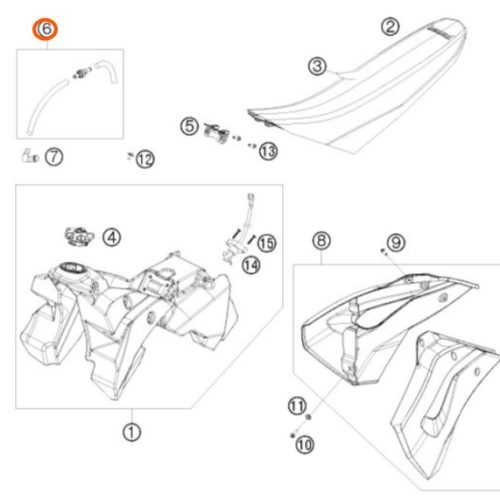 6
2
3
5
13
7
12
4
15
14
8
9
11
10
1