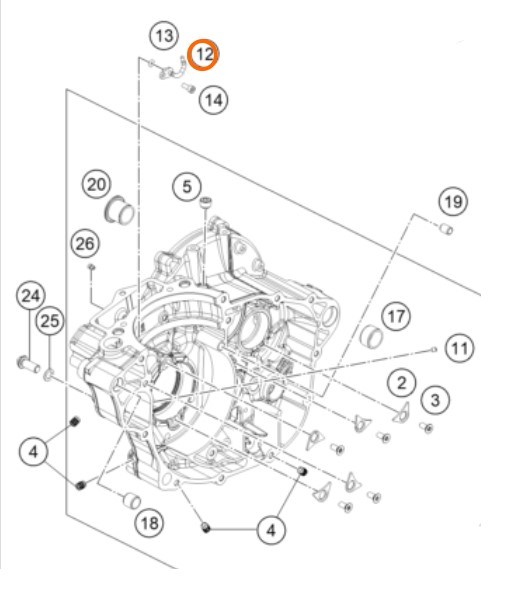 13
12
14
20
5
19
26
24
25
17
11
2
3
4
18
4