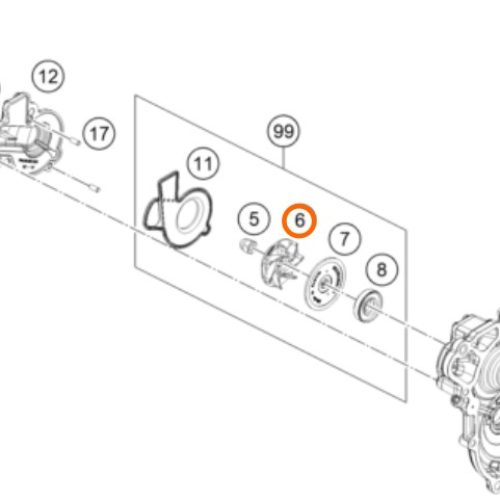 12
17
99
11
5
6
7
8