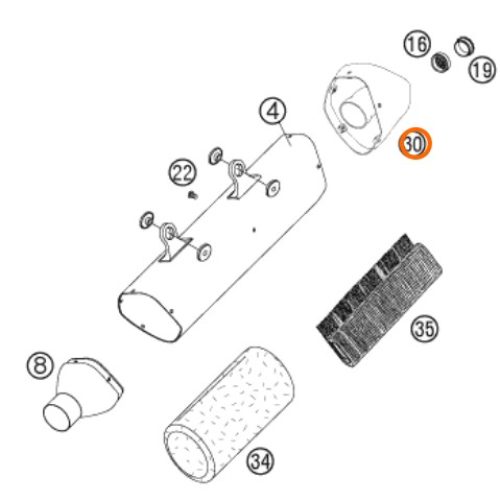 16
19
4
30
22
35
8
34