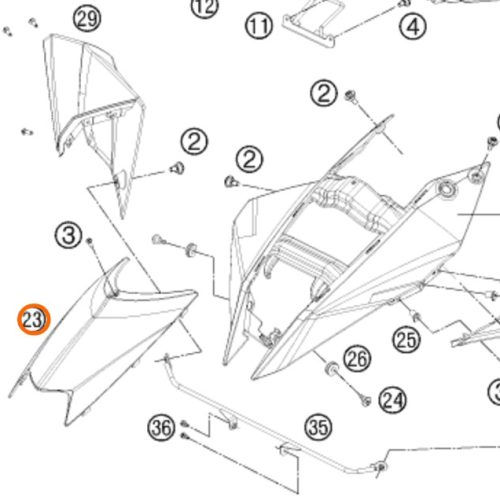 29
12
11
4
2
2
2
3
23
25
26
24
36
35