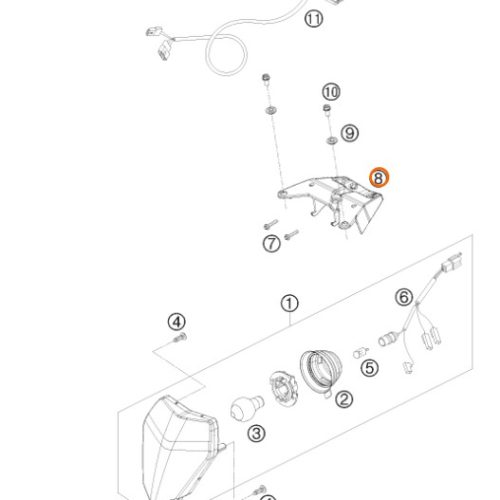 11
10
9
8
7
1
6
4
5
2
3