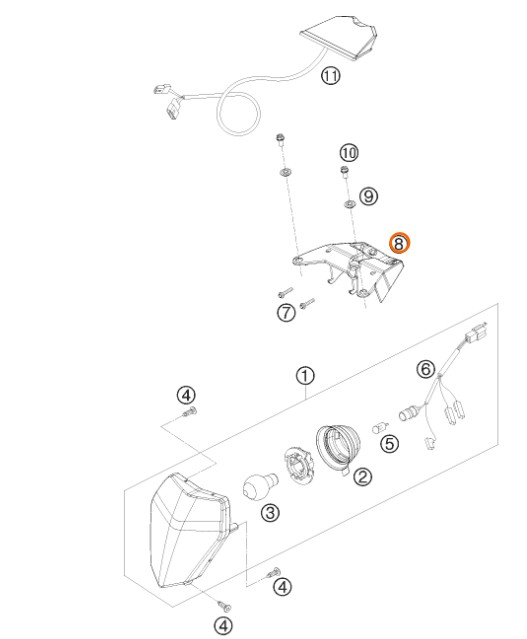 11
10
9
8
7
1
6
4
5
2
3
4
4