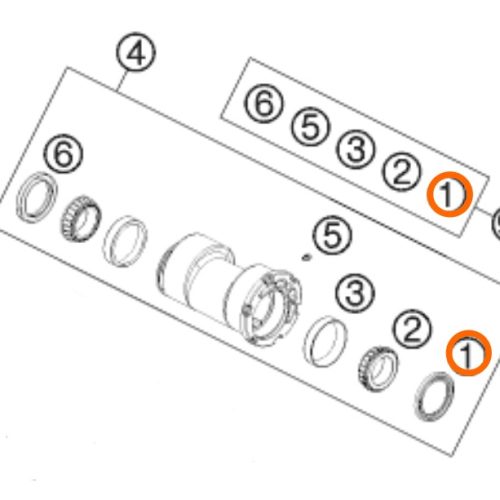 4

6
5
3
2
1

6

5

3
2
1