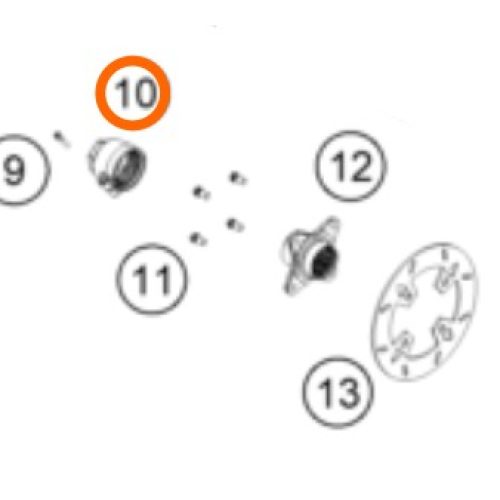 10

9

12

11

13