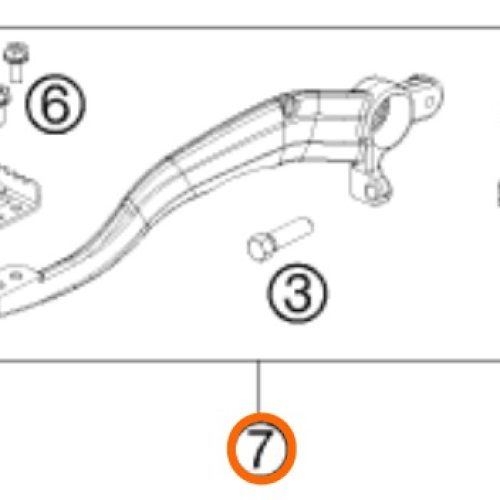 6

3

7