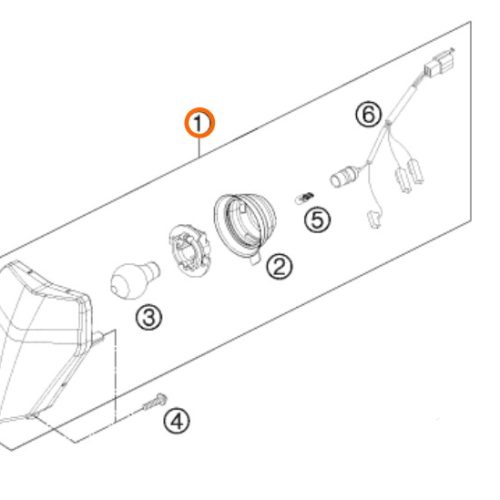 1
6
5
2
3
4