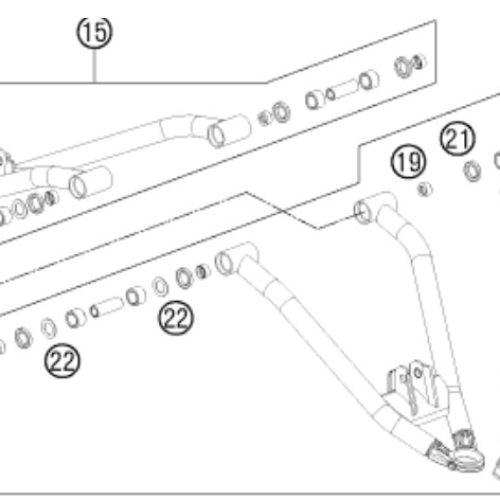 15

21

19

22

22