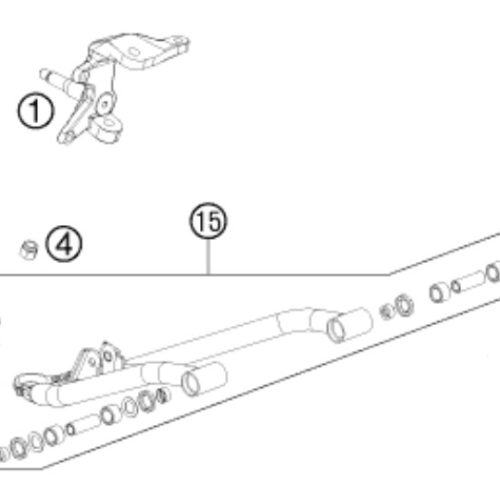 1

15

4