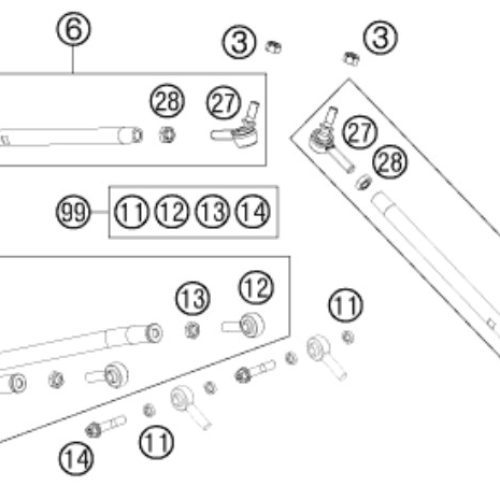 6
3
3
28
27
27
28
99
11
12
13
14
13
12
11
14
11