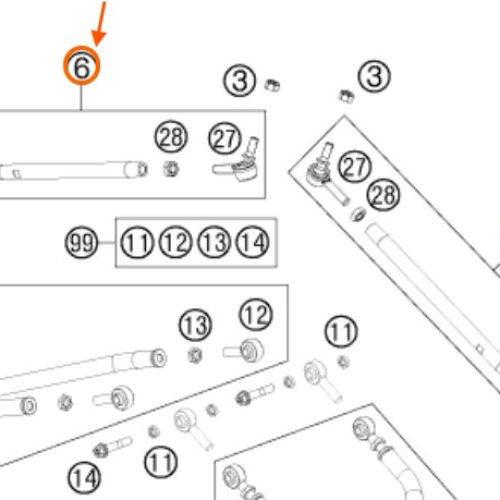 6
3
3
28
27
27
28
99
11
12
13
14
13
12
11
14
11