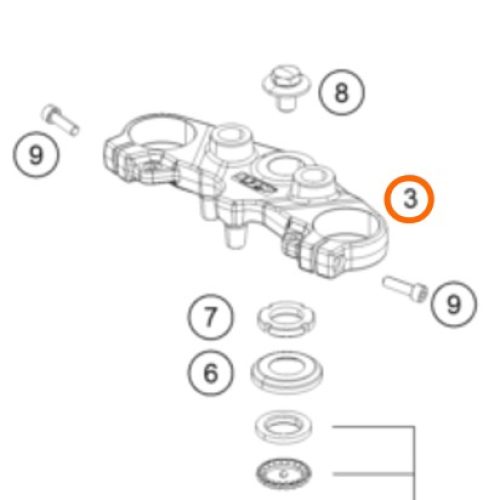 8

9

3

9

7

6