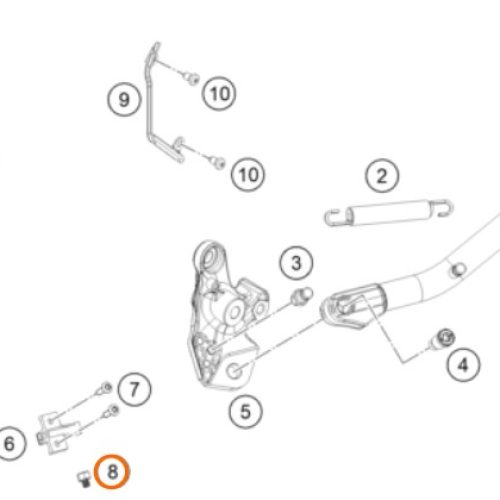 9
10
10
2
3
4
5
7
6
8