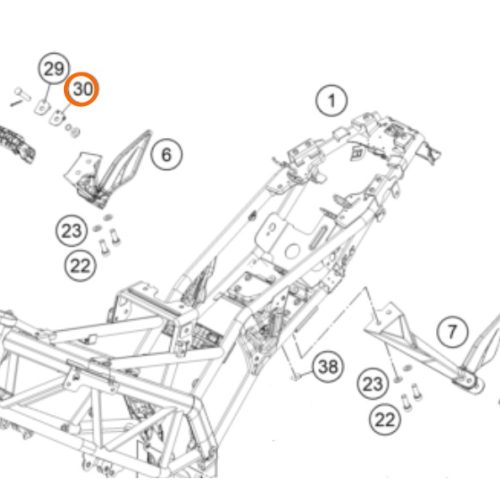 29
30
1
6
23
22
7
38
23
22