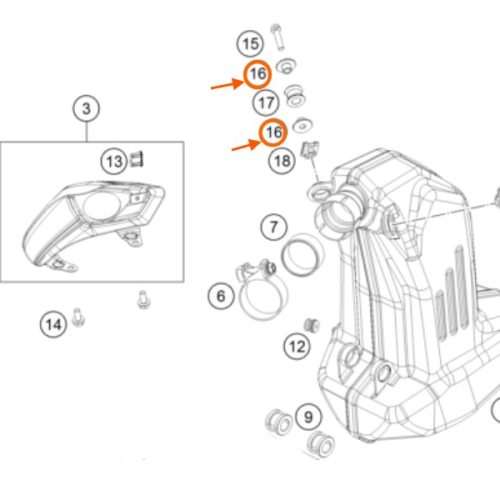 15
16
17
16
18
3
13
7
6
14
12
9