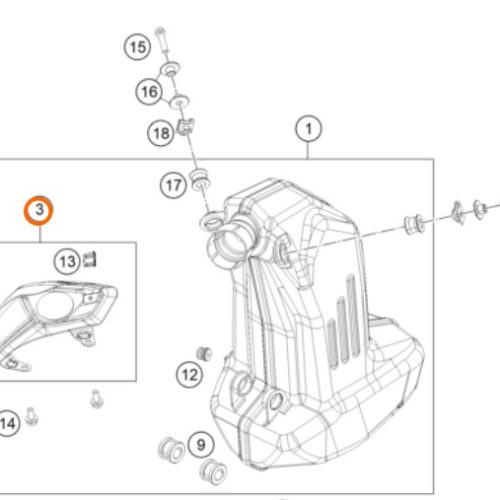 15
16
18
1
17
3
13
12
14
9