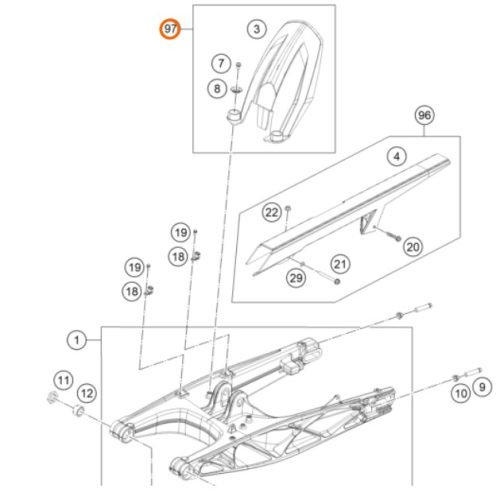 97
3
7
8
96
4
22
20
21
29
19
18
19
18
1
11
12
10
9