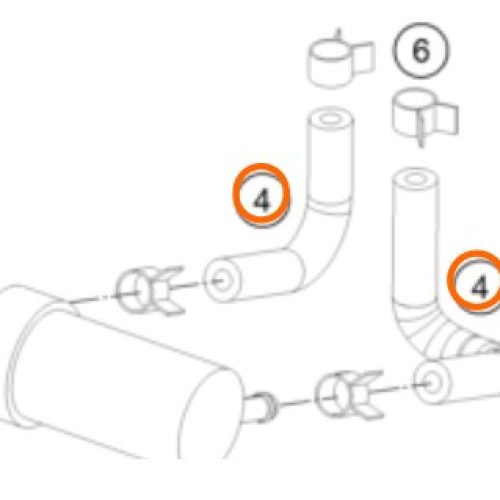 6

4

4