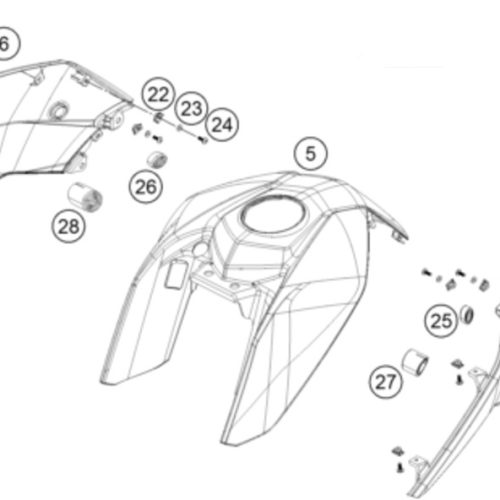 6
22
23
24
5
26
28
25
27