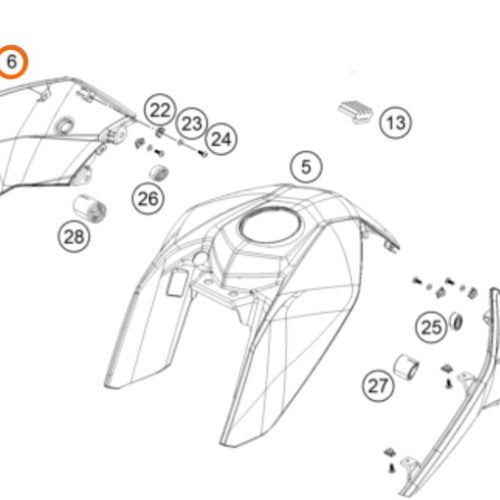 6
22
23
24
13
5
26
28
25
27