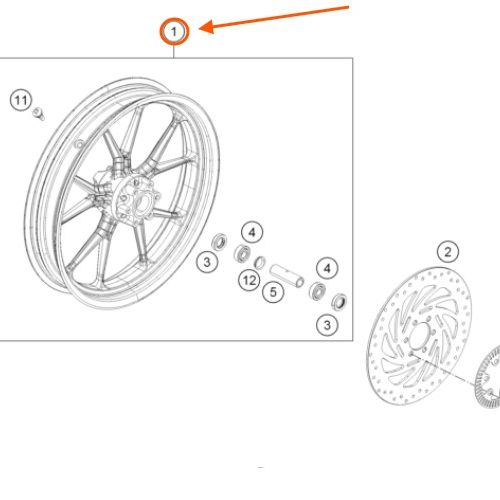 1

11

4

3

12

5

4

3

2