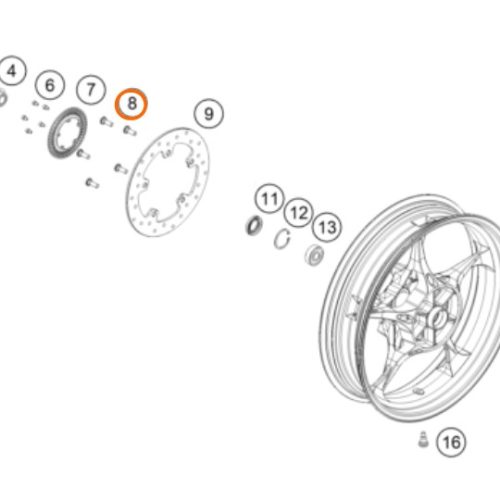 4
6
7
8
9
11
12
13
16