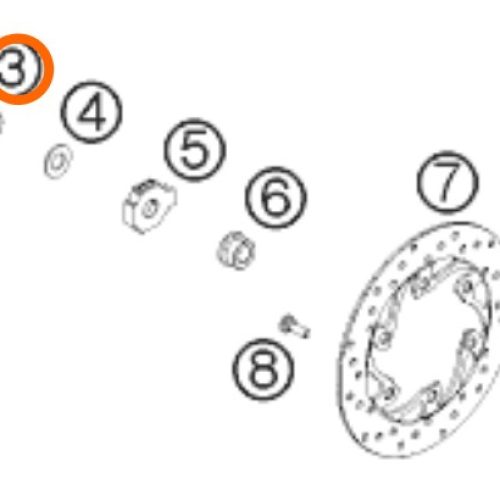 3
4
5
6
7
8