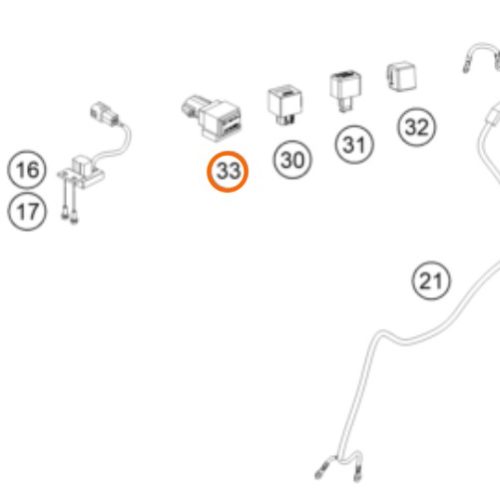 16
17
33
30
31
32
21