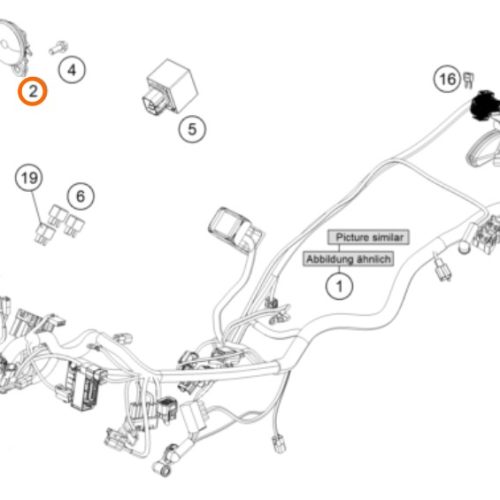 2
4
5
16
19
6
Picture similar
Abbildung ähnlich
1