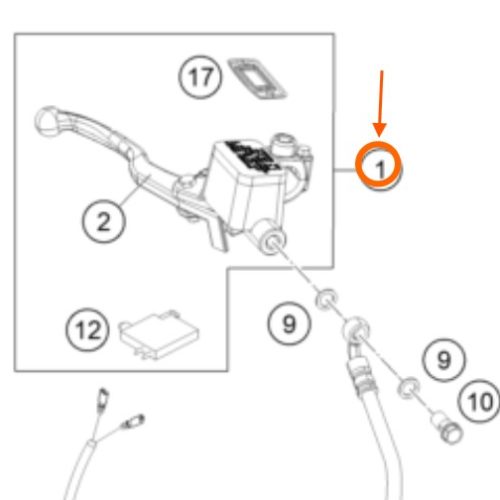 17
1
2
12
9
9
10