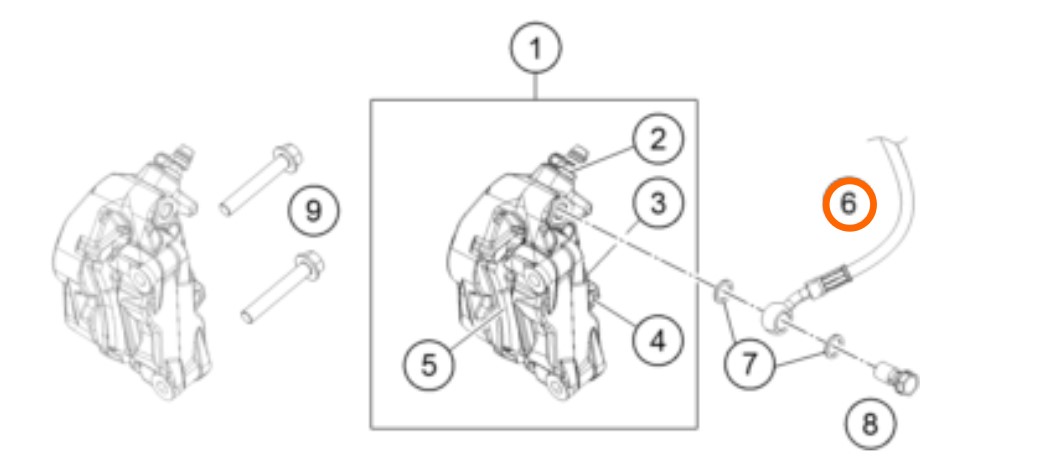 1
2
3
9
6
4
5
7
8