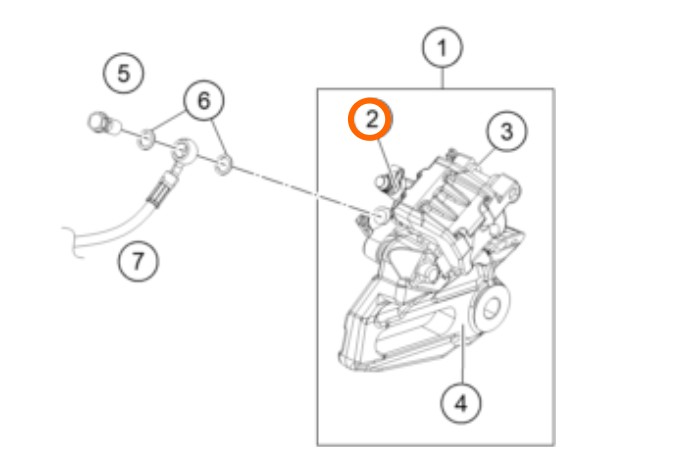 1
5
6
2
3
7
4