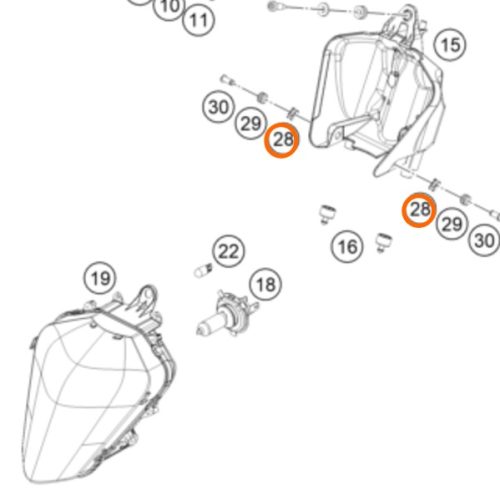 10
11
15
30
29
28
28
29
30
16
22
18
19