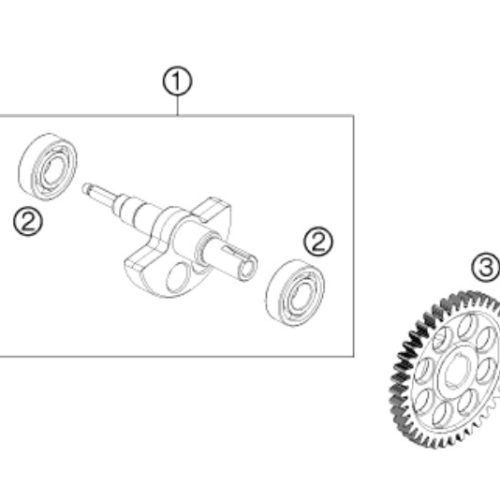 1
2
2
3