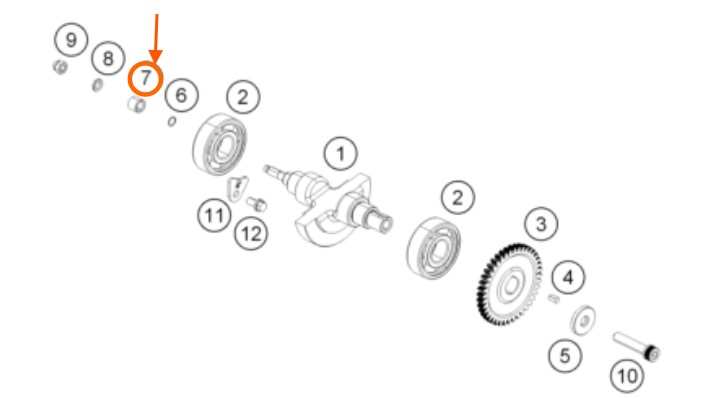 9
8
7
6
2
1
11
12
2
3
4
5
10