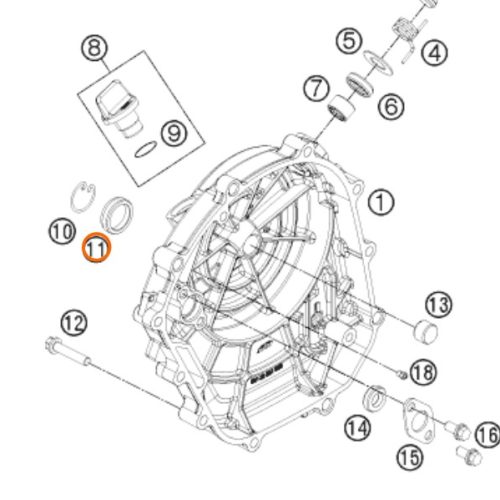 8
5
4
7
6
9
1
10
11
13
12
18
14
16
15